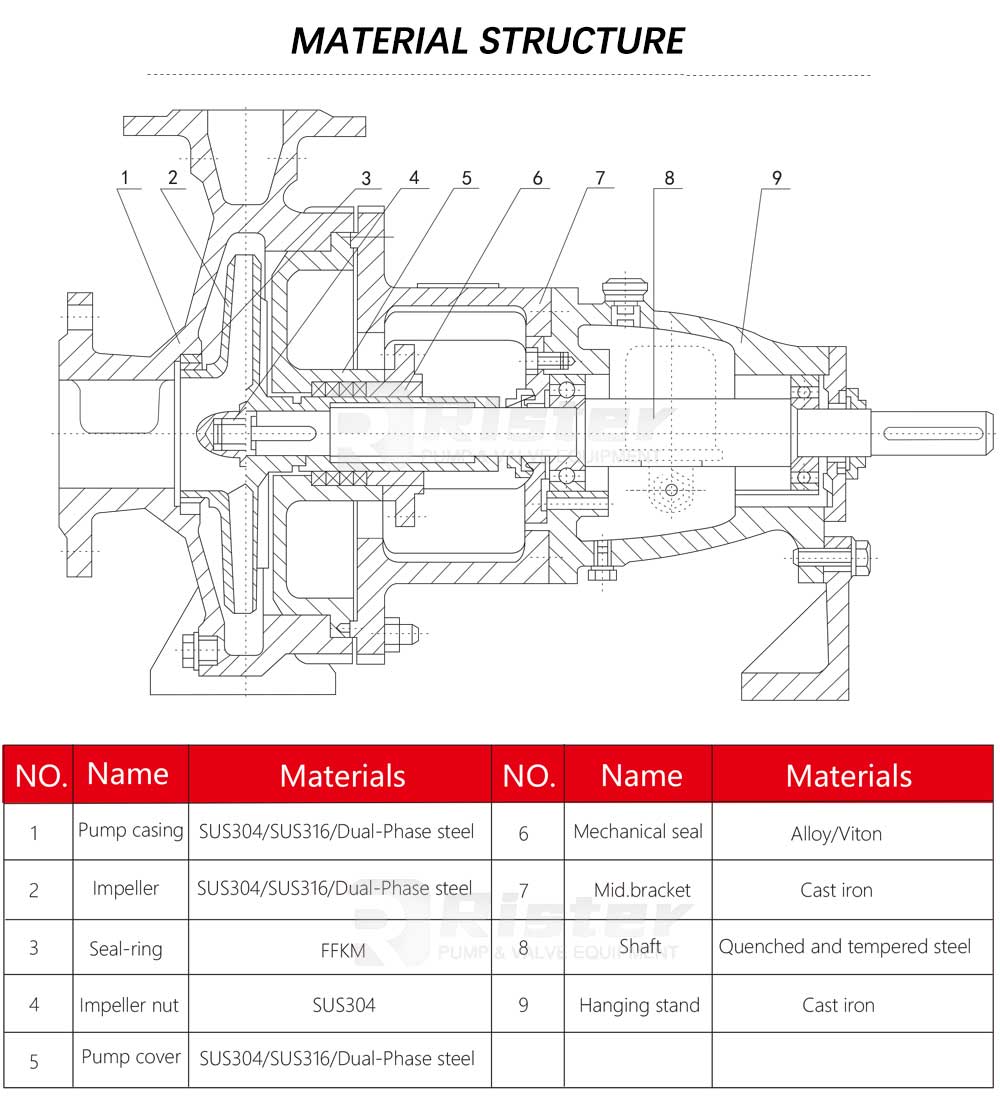 MATERIAL STRUCTURE

1 2 3 4 5 6 7 8 9

Rister
PUMP & VALVE EQUIPMENT

| NO. | Name | Materials | NO. | Name | Materials |
|---|---|---|---|---|---|
| 1 | Pump casing | SUS304/SUS316/Dual-Phase steel | 6 | Mechanical seal | Alloy/Viton |
| 2 | Impeller | SUS304/SUS316/Dual-Phase steel | 7 | Mid.bracket | Cast iron |
| 3 | Seal-ring | FFKM | 8 | Shaft | Quenched and tempered steel |
| 4 | Impeller nut | SUS304 | 9 | Hanging stand | Cast iron |
| 5 | Pump cover | SUS304/SUS316/Dual-Phase steel | | | |

Rister
PUMP & VALVE EQUIPMENT